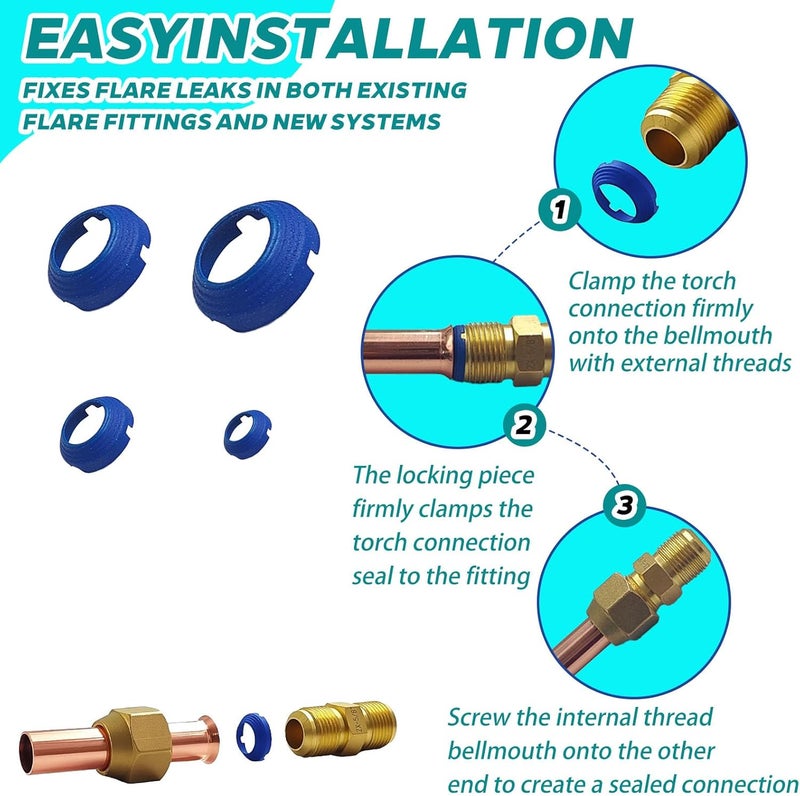 EASYINSTALLATION

FIXES FLARE LEAKS IN BOTH EXISTING FLARE FITTINGS AND NEW SYSTEMS

1

Clamp the torch connection firmly onto the bellmouth with external threads

2

The locking piece firmly clamps the torch connection seal to the fitting

3

Screw the internal thread bellmouth onto the other end to create a sealed connection